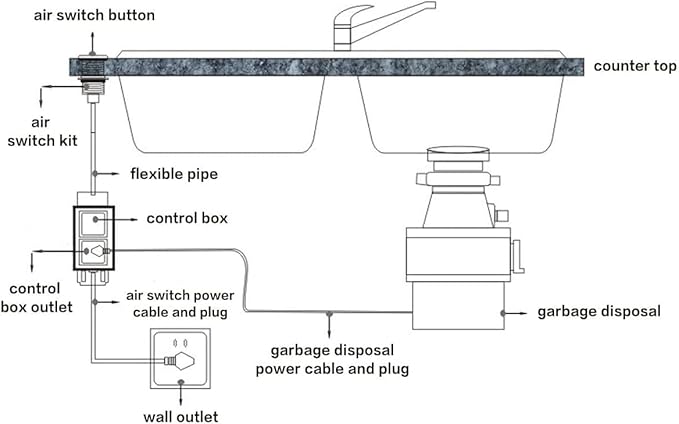 air switch button

counter top

air switch kit

flexible pipe

control box

control box outlet

air switch power cable and plug

garbage disposal

garbage disposal power cable and plug

wall outlet