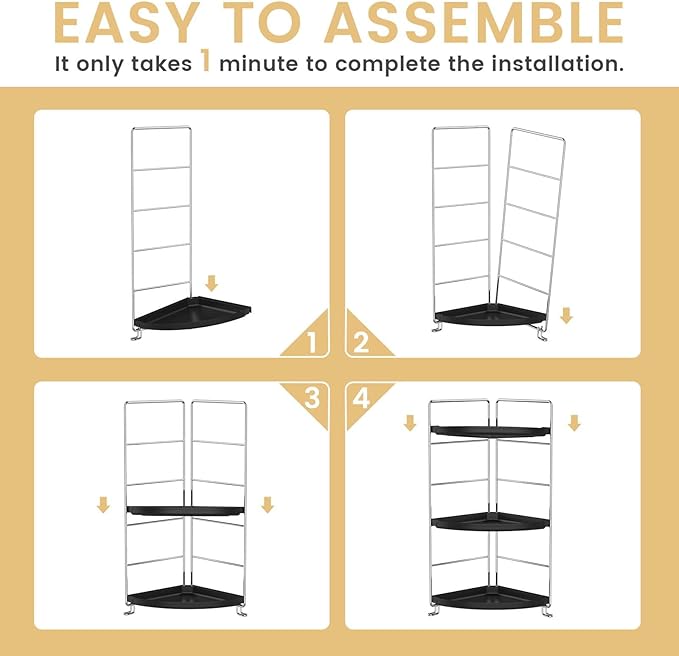 EASY TO ASSEMBLE

It only takes 1 minute to complete the installation.

1

2

3

4