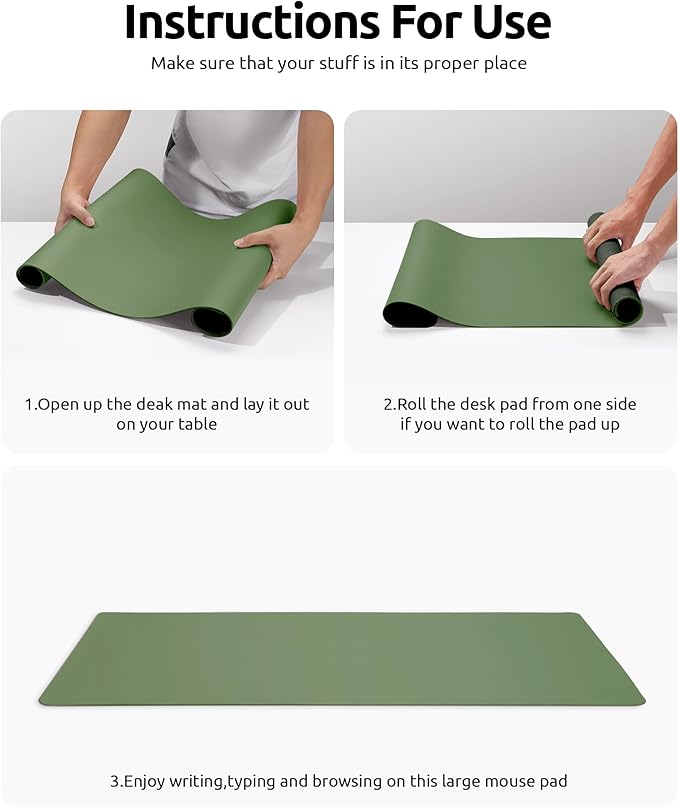 Instructions For Use

Make sure that your stuff is in its proper place

1.Open up the deak mat and lay it out on your table

2.Roll the desk pad from one side if you want to roll the pad up

3.Enjoy writing,typing and browsing on this large mouse pad