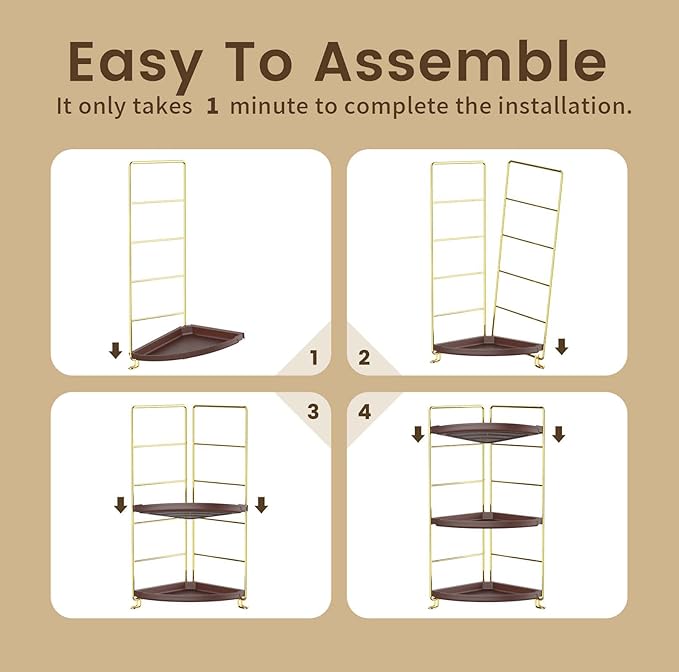 Easy To Assemble
It only takes 1 minute to complete the installation.

1

2

3

4