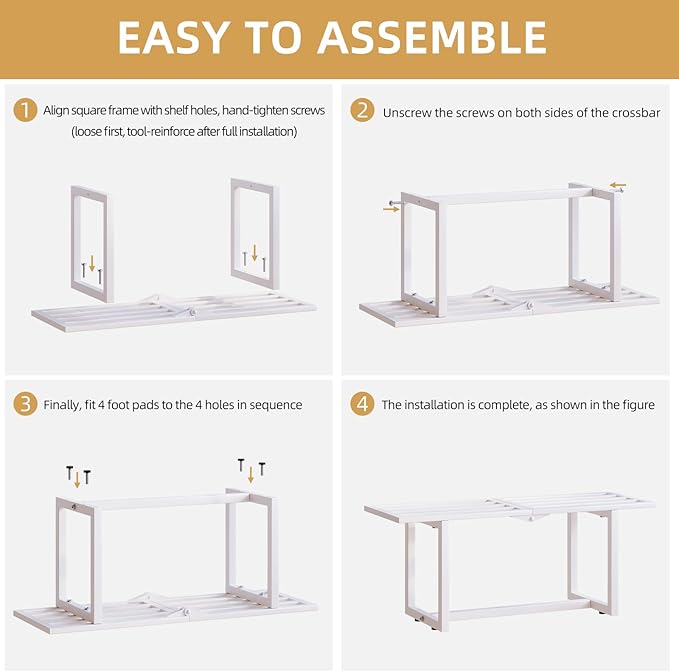 EASY TO ASSEMBLE

1 Align square frame with shelf holes, hand-tighten screws (loose first, tool-reinforce after full installation)

2 Unscrew the screws on both sides of the crossbar

3 Finally, fit 4 foot pads to the 4 holes in sequence

4 The installation is complete, as shown in the figure