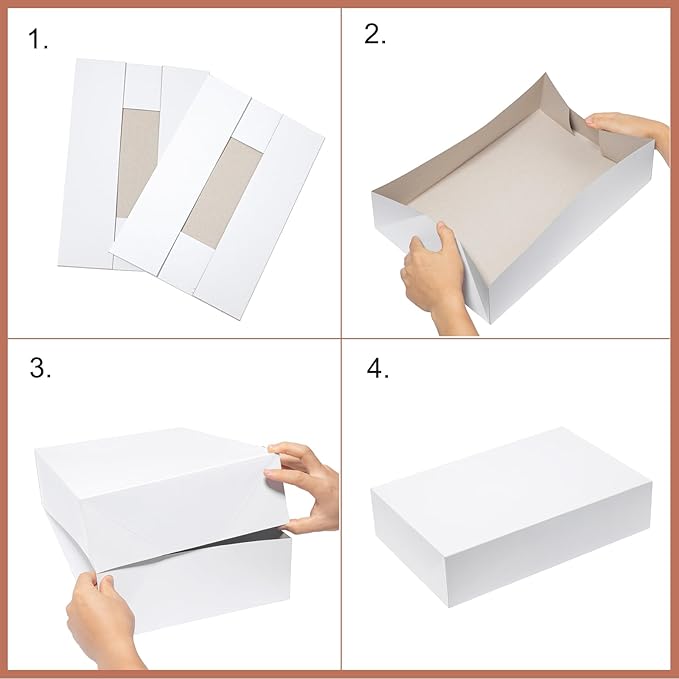 1.

2.

3.

4.