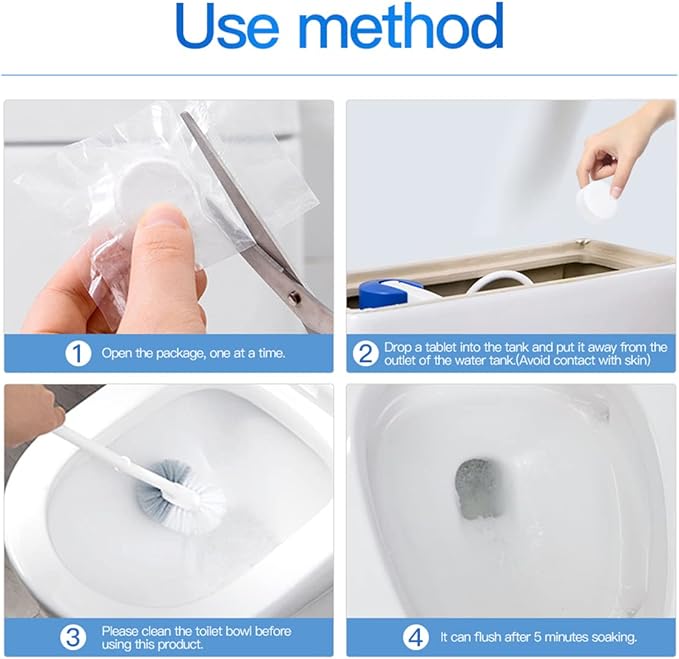 Use method

1 Open the package, one at a time.

2 Drop a tablet into the tank and put it away from the outlet of the water tank.(Avoid contact with skin)

3 Please clean the toilet bowl before using this product.

4 It can flush after 5 minutes soaking.