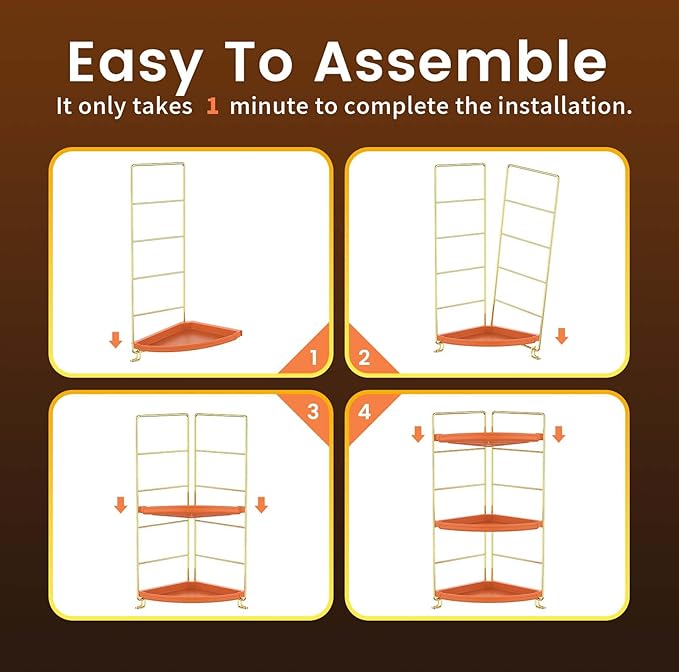 Easy To Assemble

It only takes 1 minute to complete the installation.

1

2

3

4