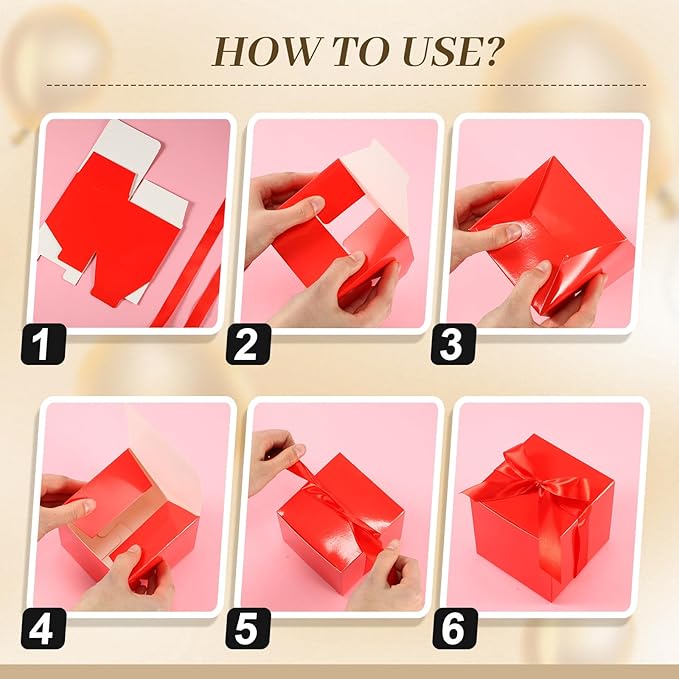 HOW TO USE?

1

2

3

4

5

6