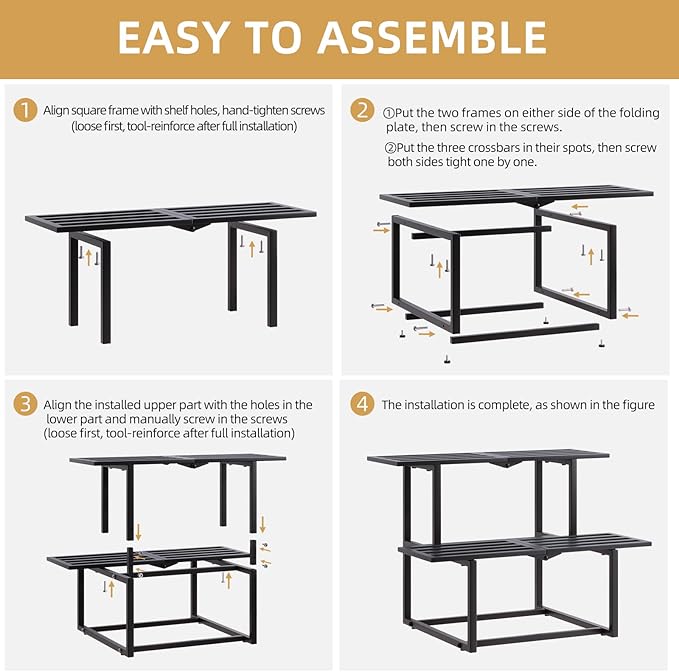 EASY TO ASSEMBLE

1 Align square frame with shelf holes, hand-tighten screws (loose first, tool-reinforce after full installation)

2 ①Put the two frames on either side of the folding plate, then screw in the screws.
②Put the three crossbars in their spots, then screw both sides tight one by one.

3 Align the installed upper part with the holes in the lower part and manually screw in the screws (loose first, tool-reinforce after full installation)

4 The installation is complete, as shown in the figure