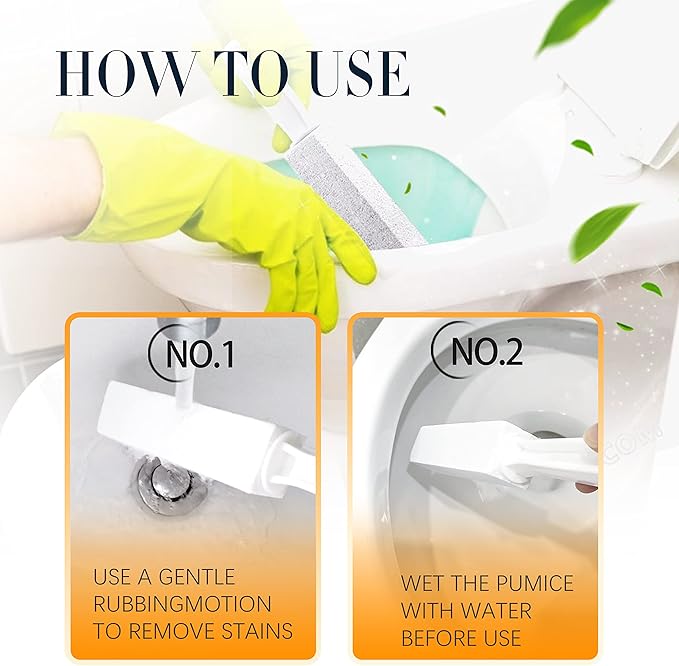 HOW TO USE

NO.1

USE A GENTLE RUBBINGMOTION TO REMOVE STAINS

NO.2

WET THE PUMICE WITH WATER BEFORE USE