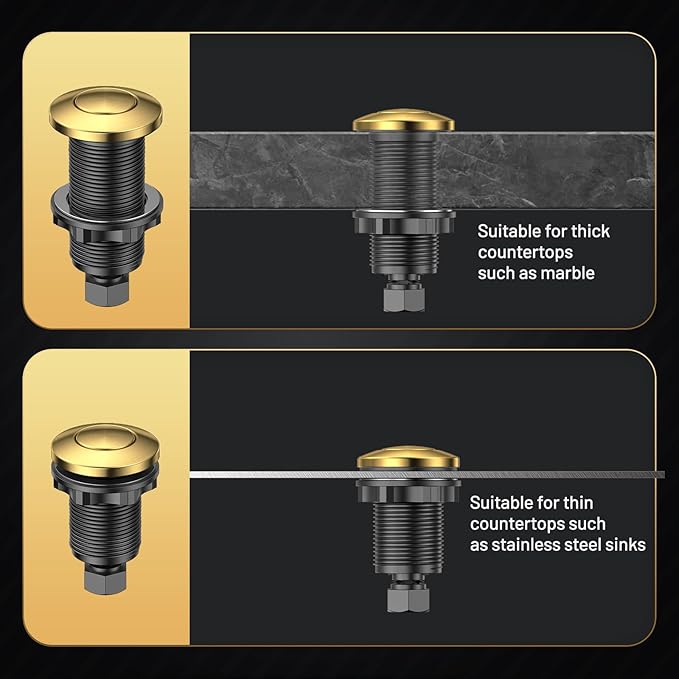 Suitable for thick countertops such as marble

Suitable for thin countertops such as stainless steel sinks