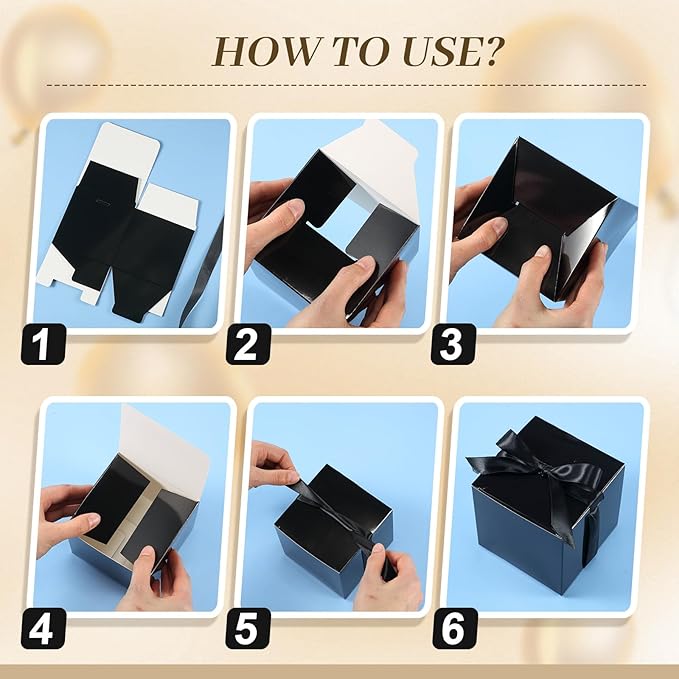 HOW TO USE?

1

2

3

4

5

6