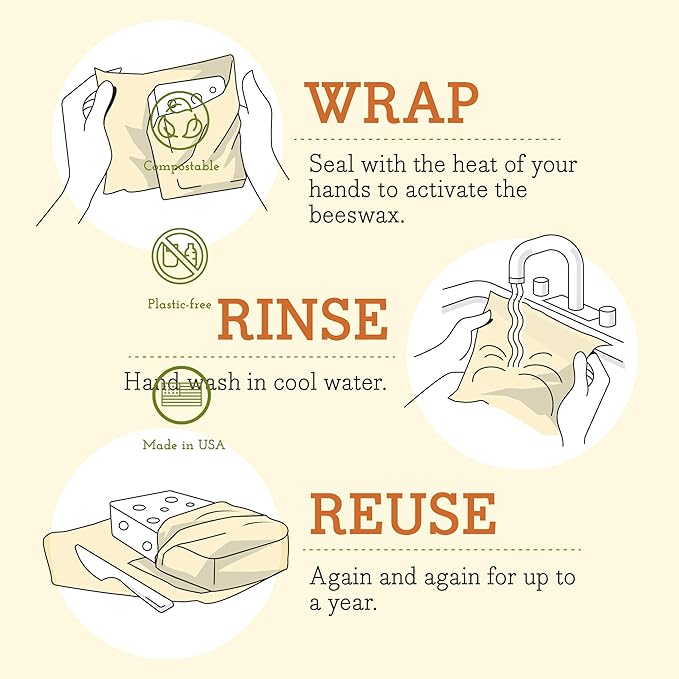 Compostable

WRAP

Seal with the heat of your hands to activate the beeswax.

Plastic-free

RINSE

Hand wash in cool water.

Made in USA

REUSE

Again and again for up to a year.