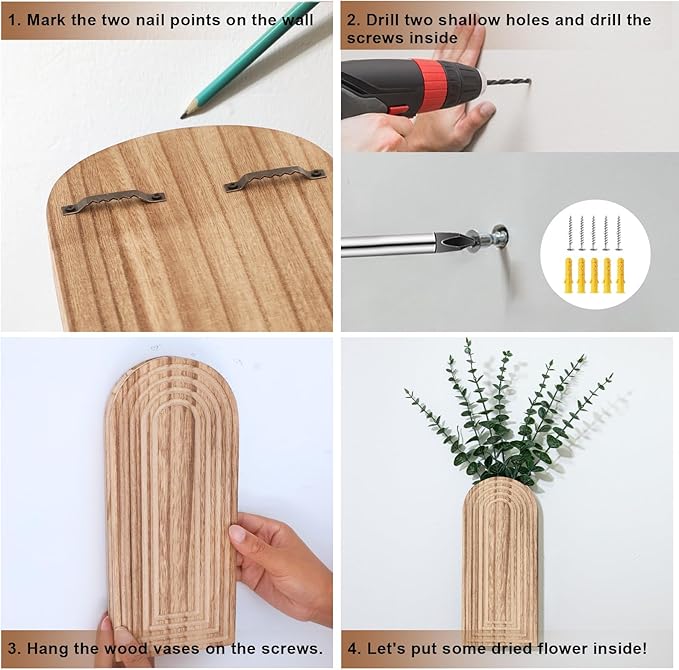 1. Mark the two nail points on the wall

2. Drill two shallow holes and drill the screws inside

3. Hang the wood vases on the screws.

4. Let's put some dried flower inside!