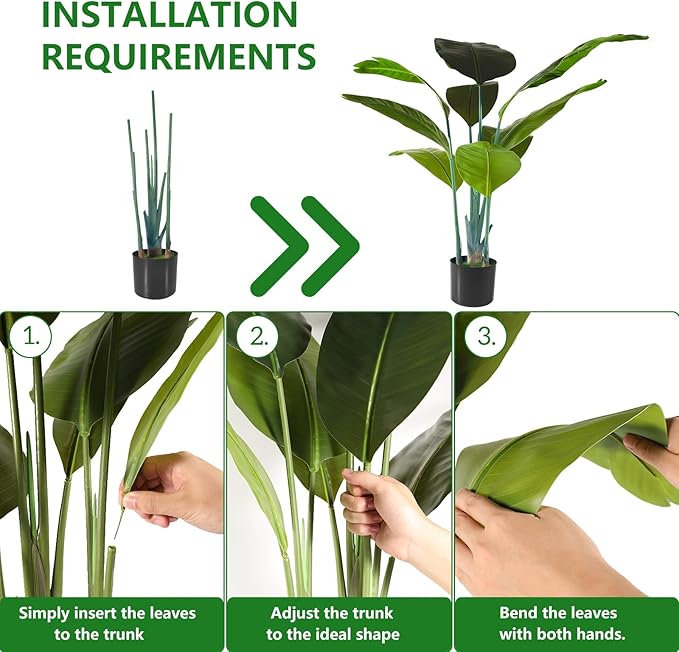 INSTALLATION REQUIREMENTS

1.

Simply insert the leaves to the trunk

2.

Adjust the trunk to the ideal shape

3.

Bend the leaves with both hands.