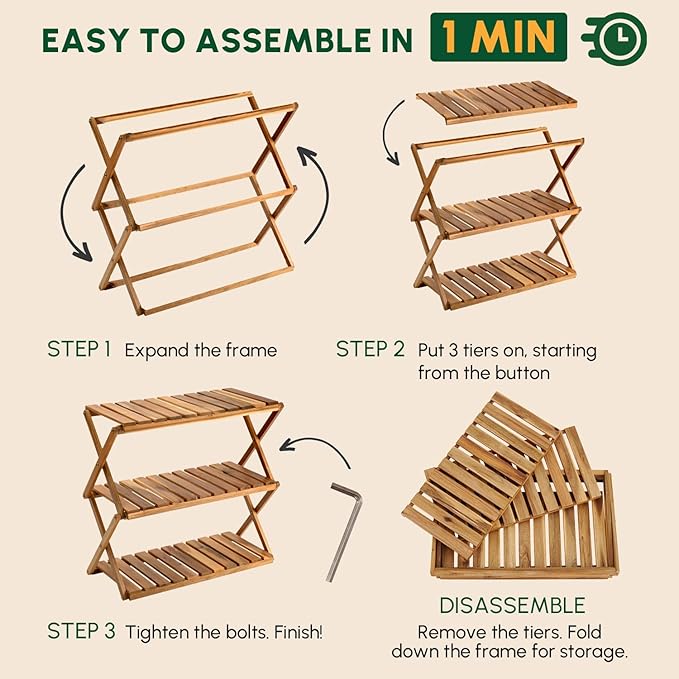 EASY TO ASSEMBLE IN 1 MIN

STEP 1 Expand the frame

STEP 2 Put 3 tiers on, starting from the button

STEP 3 Tighten the bolts. Finish!

DISASSEMBLE
Remove the tiers. Fold down the frame for storage.