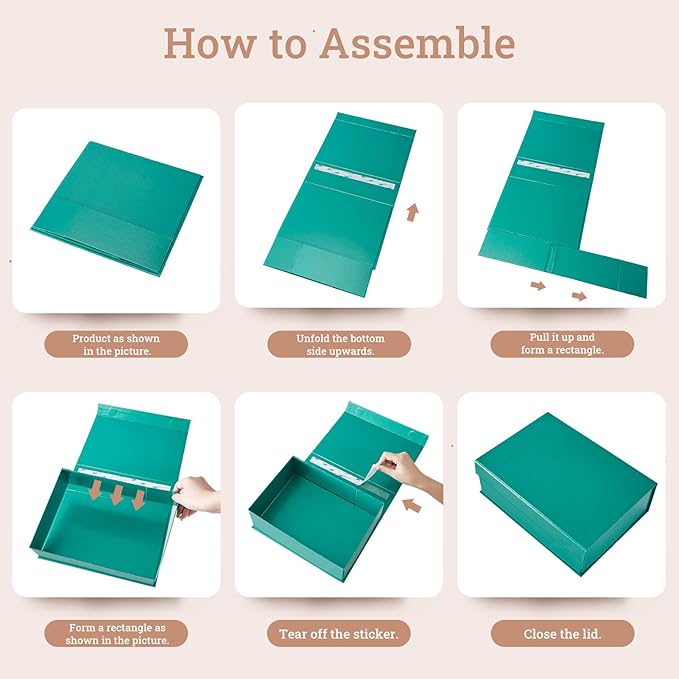 How to Assemble

Product as shown in the picture.

Unfold the bottom side upwards.

Pull it up and form a rectangle.

Form a rectangle as shown in the picture.

Tear off the sticker.

Close the lid.