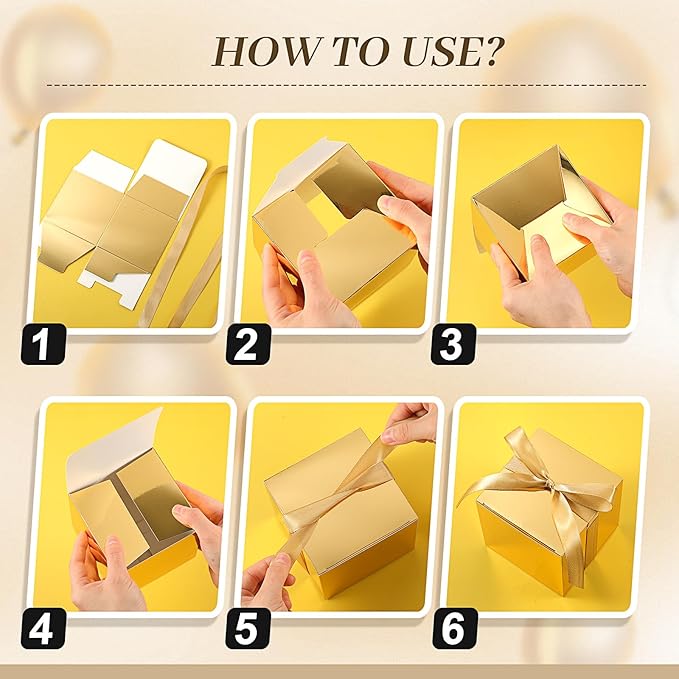 HOW TO USE?

1

2

3

4

5

6