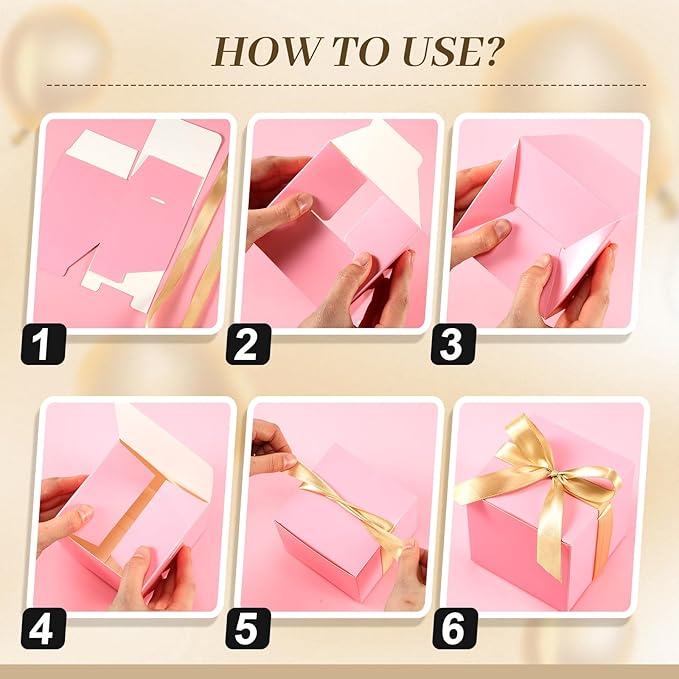 HOW TO USE?

1

2

3

4

5

6