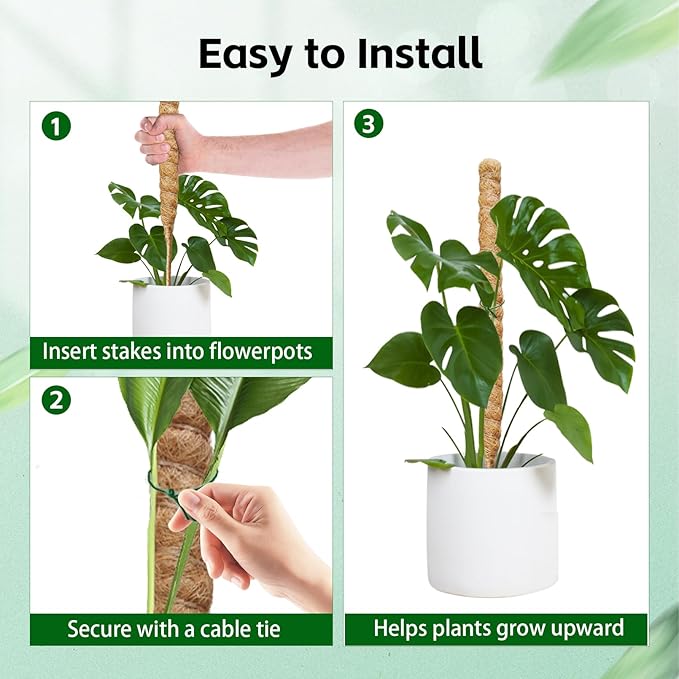 Easy to Install

1

Insert stakes into flowerpots

2

Secure with a cable tie

3

Helps plants grow upward