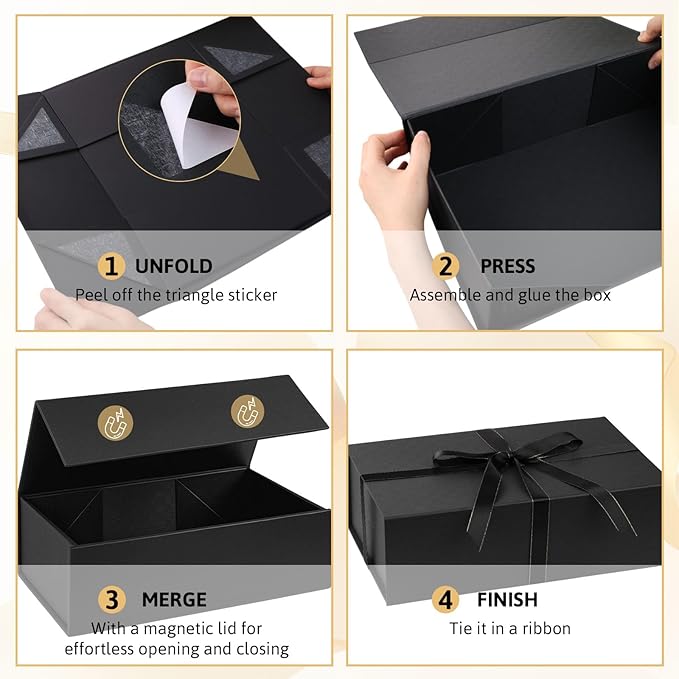 1 UNFOLD
Peel off the triangle sticker

2 PRESS
Assemble and glue the box

3 MERGE
With a magnetic lid for effortless opening and closing

4 FINISH
Tie it in a ribbon