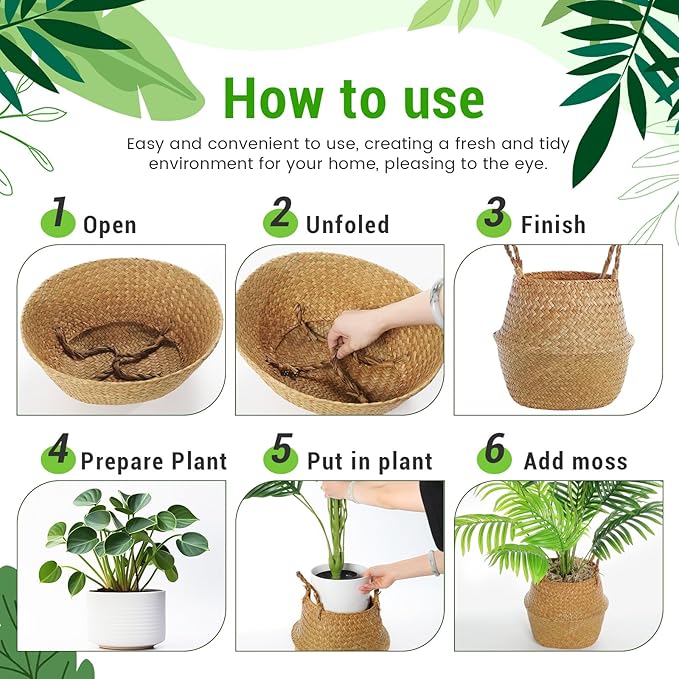 How to use

Easy and convenient to use, creating a fresh and tidy environment for your home, pleasing to the eye.

1 Open

2 Unfoled

3 Finish

4 Prepare Plant

5 Put in plant

6 Add moss