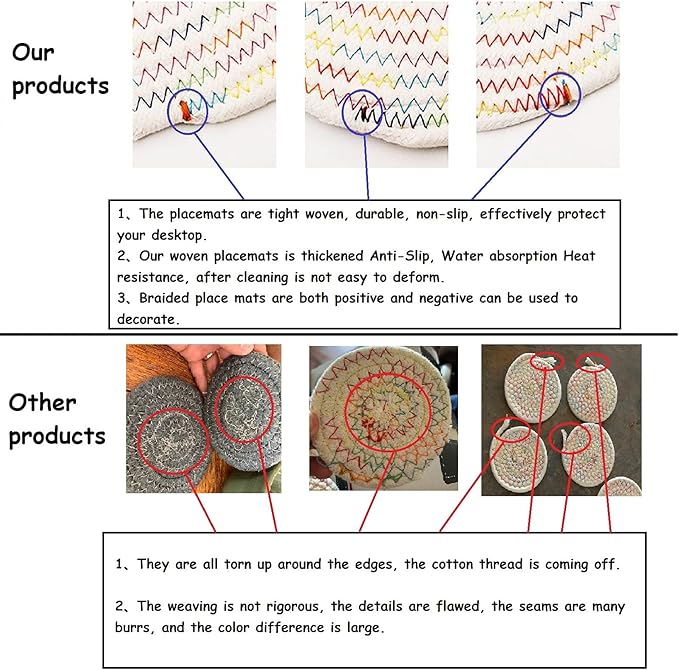 Our products

1、The placemats are tight woven, durable, non-slip, effectively protect your desktop.
2、Our woven placemats is thickened Anti-Slip, Water absorption Heat resistance, after cleaning is not easy to deform.
3、Braided place mats are both positive and negative can be used to decorate.

Other products

1、They are all torn up around the edges, the cotton thread is coming off.

2、The weaving is not rigorous, the details are flawed, the seams are many burrs, and the color difference is large.