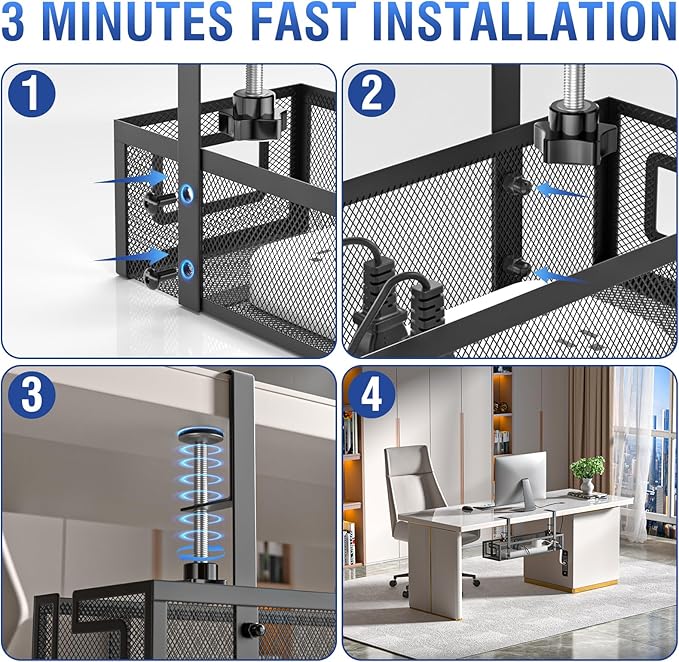 3 MINUTES FAST INSTALLATION

1

2

3

4