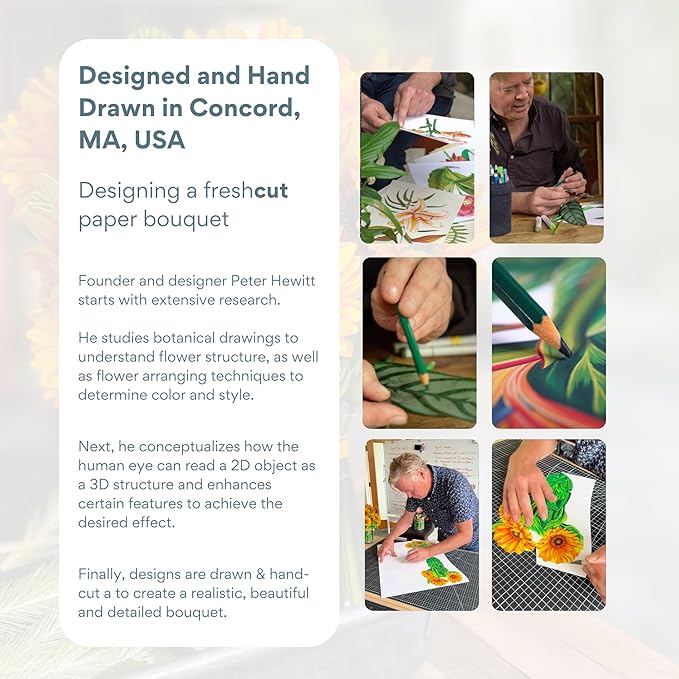 Designed and Hand Drawn in Concord, MA, USA

Designing a freshcut paper bouquet

Founder and designer Peter Hewitt starts with extensive research.

He studies botanical drawings to understand flower structure, as well as flower arranging techniques to determine color and style.

Next, he conceptualizes how the human eye can read a 2D object as a 3D structure and enhances certain features to achieve the desired effect.

Finally, designs are drawn & hand-cut a to create a realistic, beautiful and detailed bouquet.