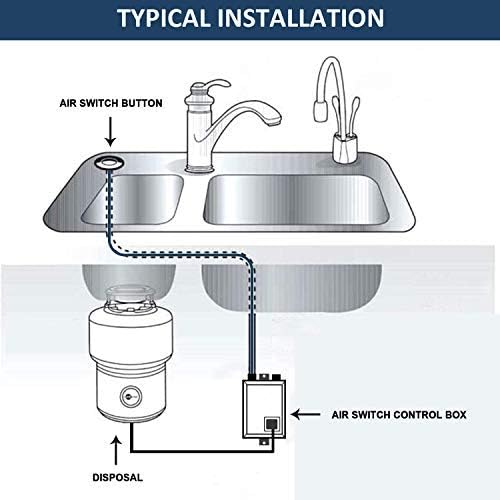 TYPICAL INSTALLATION

AIR SWITCH BUTTON

AIR SWITCH CONTROL BOX

DISPOSAL