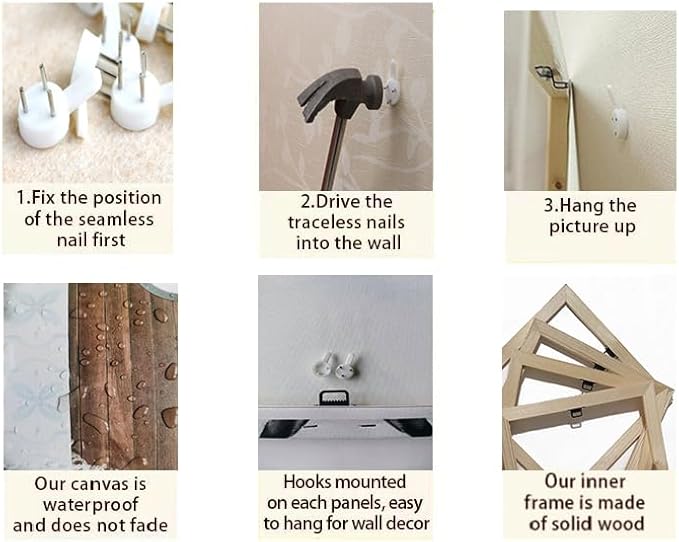 1.Fix the position of the seamless nail first

2.Drive the traceless nails into the wall

3.Hang the picture up

Our canvas is waterproof and does not fade

Hooks mounted on each panels, easy to hang for wall decor

Our inner frame is made of solid wood