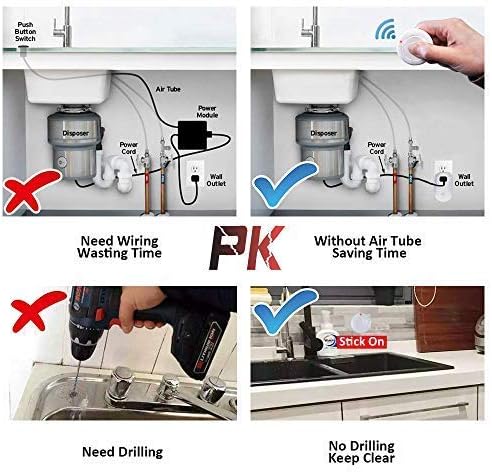 Push Button Switch

Air Tube

Power Module

Disposer

Power Cord

Wall Outlet

Disposer

Power Cord

Wall Outlet

Need Wiring
Wasting Time

PK

Without Air Tube
Saving Time

Stick On

Need Drilling

No Drilling
Keep Clear