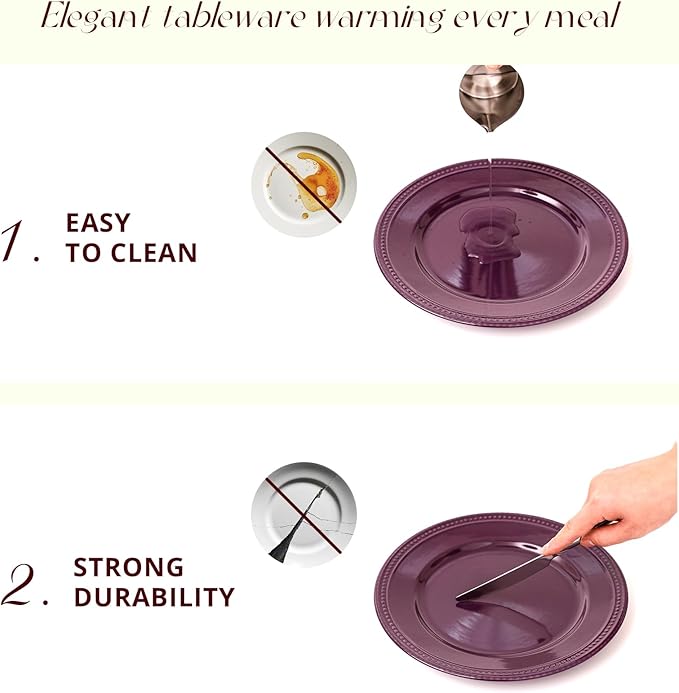 Elegant tableware warming every meal

1. EASY TO CLEAN

2. STRONG DURABILITY