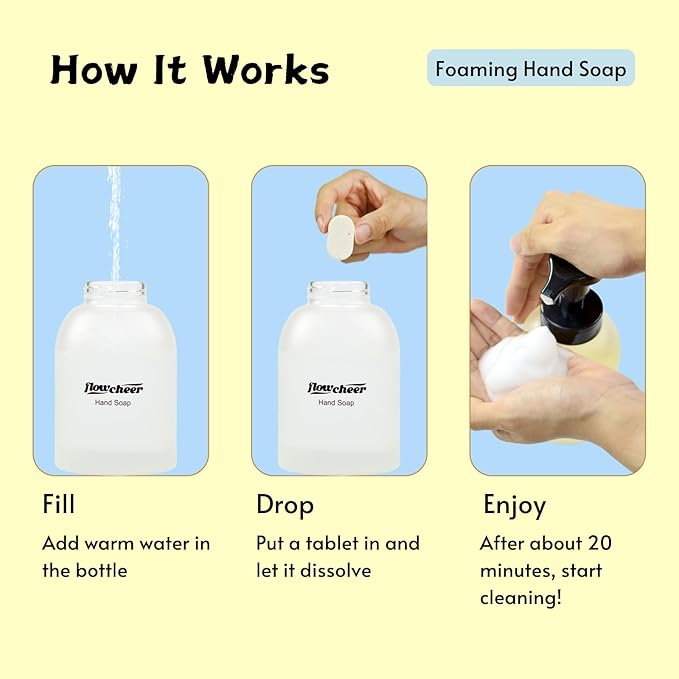 How It Works

Foaming Hand Soap

flowcheer
Hand Soap

flowcheer
Hand Soap

Fill

Add warm water in the bottle

Drop

Put a tablet in and let it dissolve

Enjoy

After about 20 minutes, start cleaning!