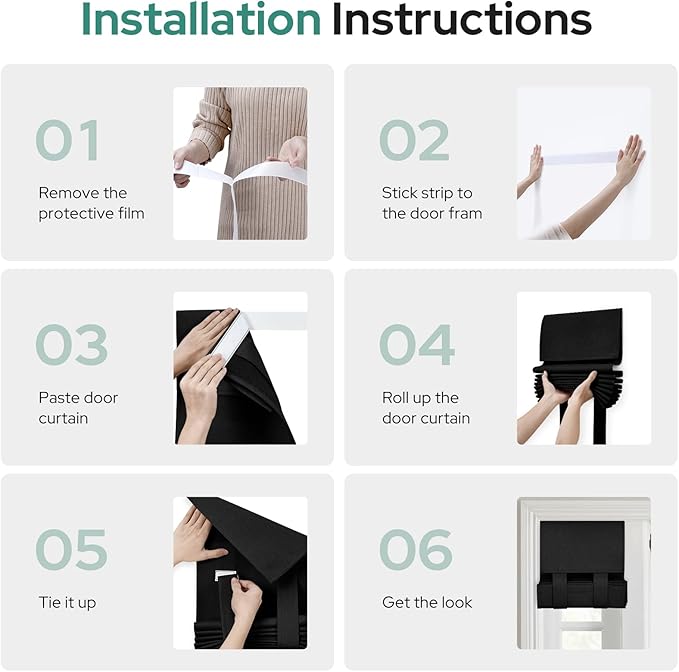 Installation Instructions

01
Remove the protective film

02
Stick strip to the door fram

03
Paste door curtain

04
Roll up the door curtain

05
Tie it up

06
Get the look