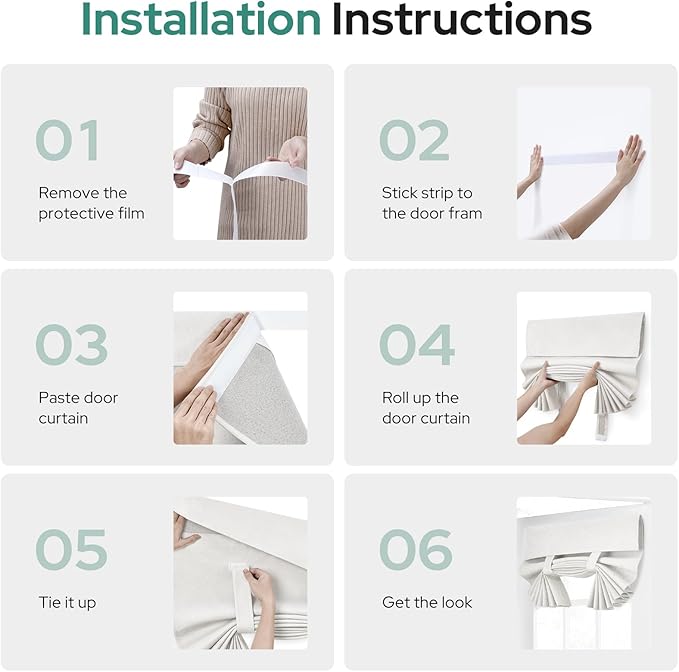 Installation Instructions

01

Remove the protective film

02

Stick strip to the door fram

03

Paste door curtain

04

Roll up the door curtain

05

Tie it up

06

Get the look