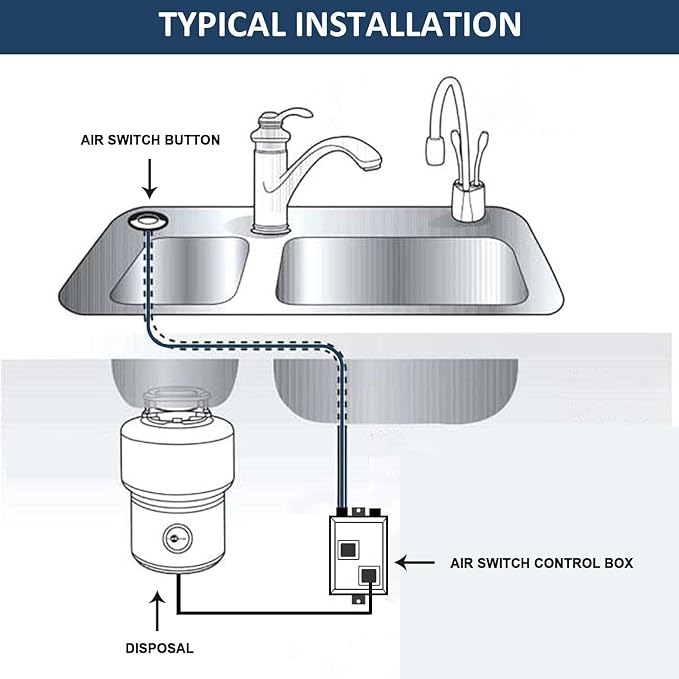 TYPICAL INSTALLATION

AIR SWITCH BUTTON

AIR SWITCH CONTROL BOX

DISPOSAL