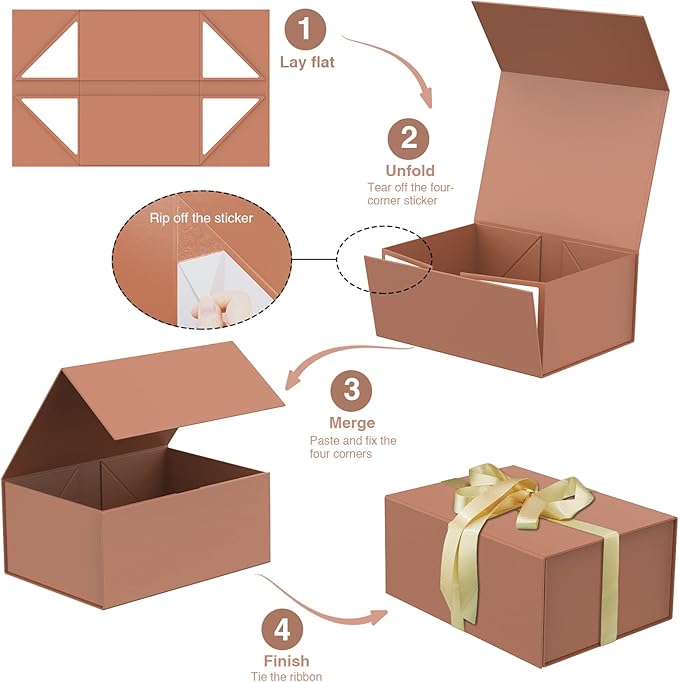 1
Lay flat

2
Unfold
Tear off the four-corner sticker

Rip off the sticker

3
Merge
Paste and fix the four corners

4
Finish
Tie the ribbon