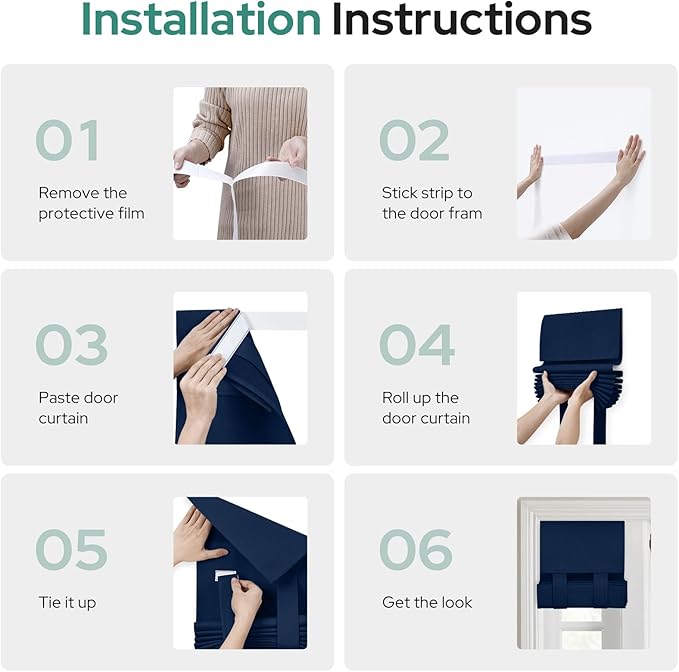 Installation Instructions

01
Remove the protective film

02
Stick strip to the door fram

03
Paste door curtain

04
Roll up the door curtain

05
Tie it up

06
Get the look