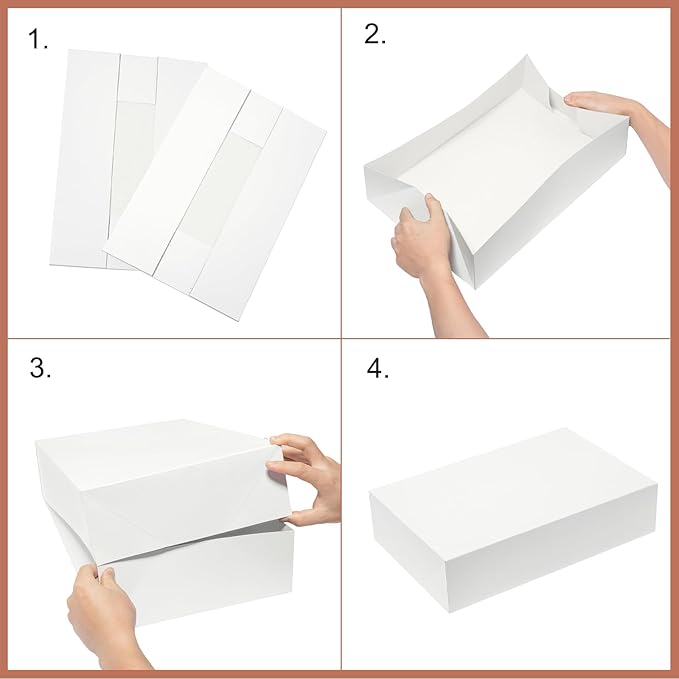 1.

2.

3.

4.