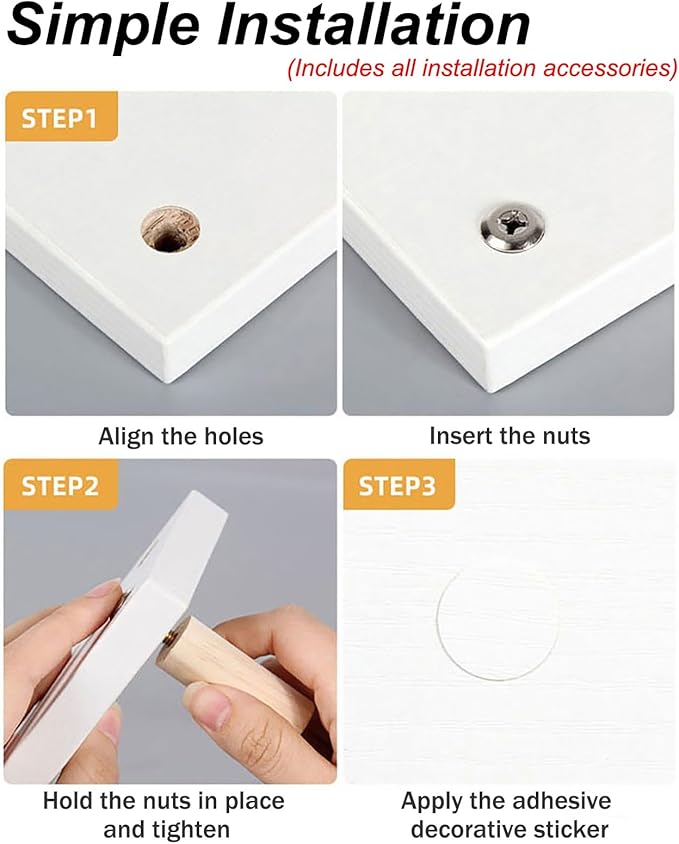 Simple Installation

(Includes all installation accessories)

STEP1

Align the holes

Insert the nuts

STEP2

Hold the nuts in place and tighten

STEP3

Apply the adhesive decorative sticker