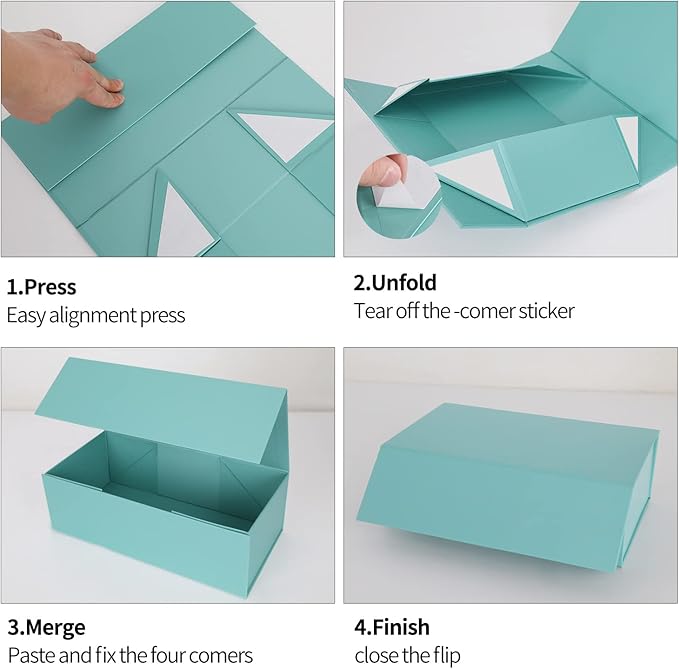 1.Press
Easy alignment press

2.Unfold
Tear off the -comer sticker

3.Merge
Paste and fix the four comers

4.Finish
close the flip