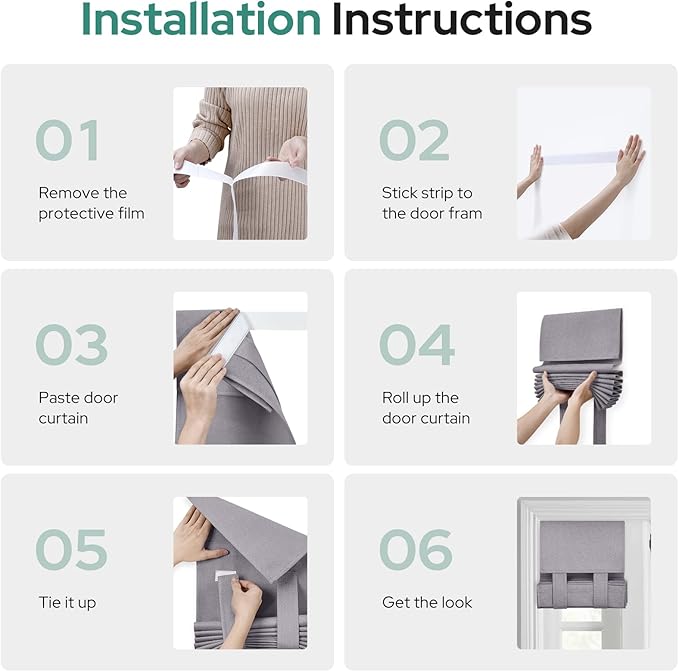 Installation Instructions

01
Remove the protective film

02
Stick strip to the door fram

03
Paste door curtain

04
Roll up the door curtain

05
Tie it up

06
Get the look