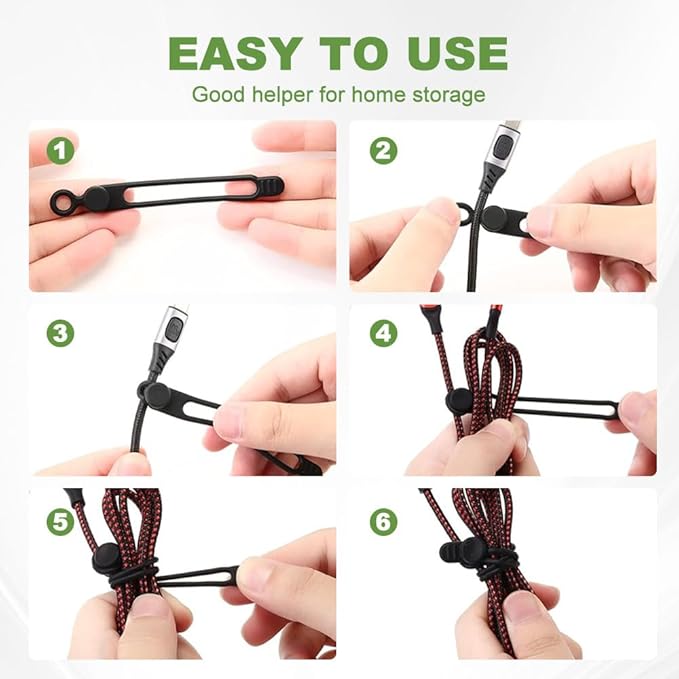 EASY TO USE
Good helper for home storage

1

2

3

4

5

6