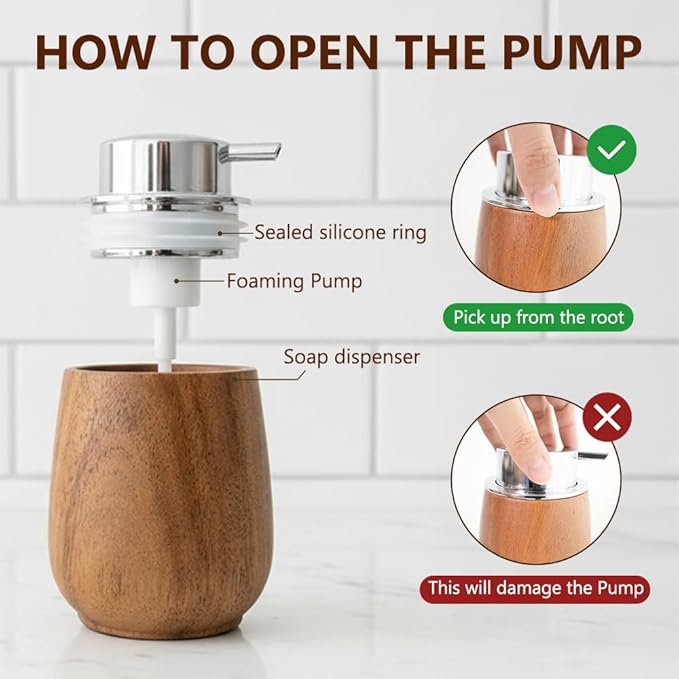 HOW TO OPEN THE PUMP

Sealed silicone ring

Foaming Pump

Soap dispenser

Pick up from the root

This will damage the Pump