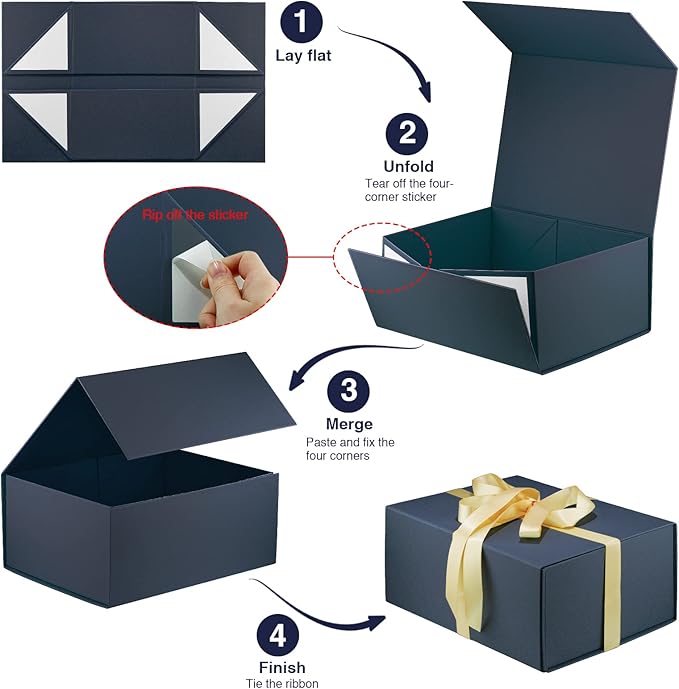 1
Lay flat

2
Unfold
Tear off the four-corner sticker

Rip off the sticker

3
Merge
Paste and fix the four corners

4
Finish
Tie the ribbon