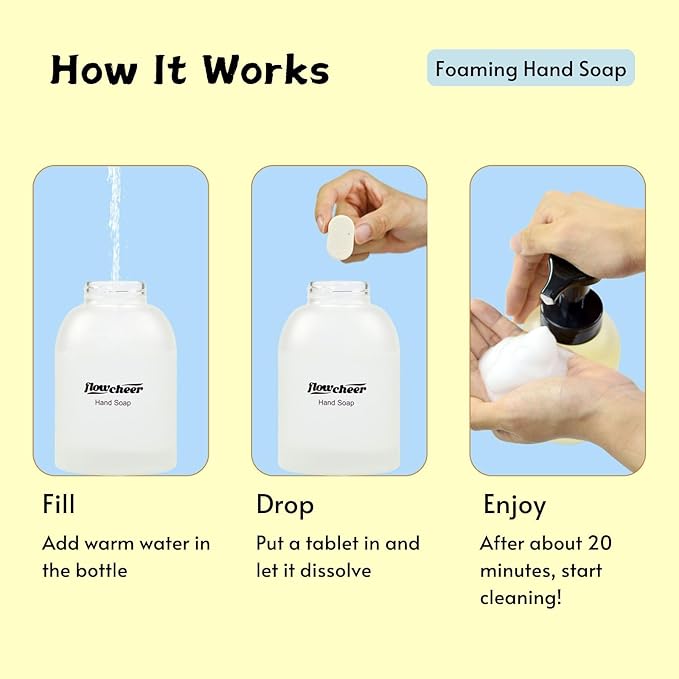 How It Works

Foaming Hand Soap

flowcheer
Hand Soap

flowcheer
Hand Soap

Fill

Add warm water in the bottle

Drop

Put a tablet in and let it dissolve

Enjoy

After about 20 minutes, start cleaning!