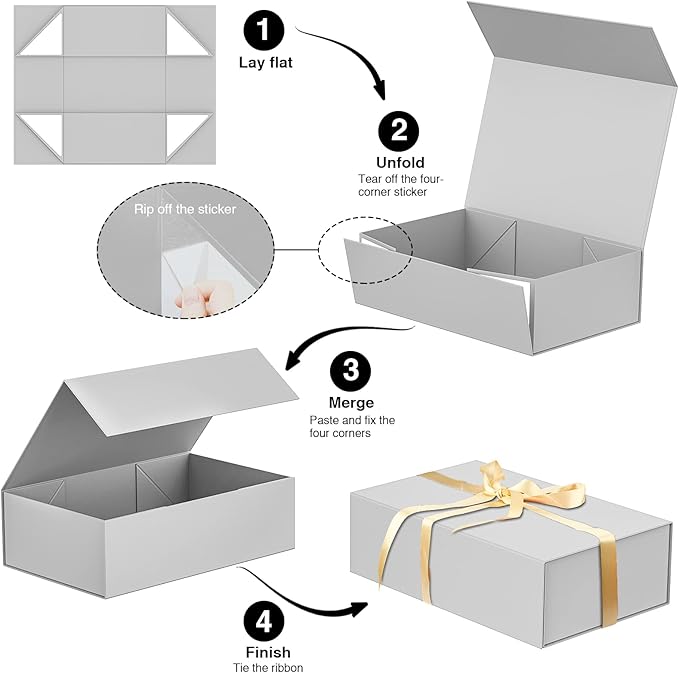 1
Lay flat

2
Unfold
Tear off the four-corner sticker

Rip off the sticker

3
Merge
Paste and fix the four corners

4
Finish
Tie the ribbon