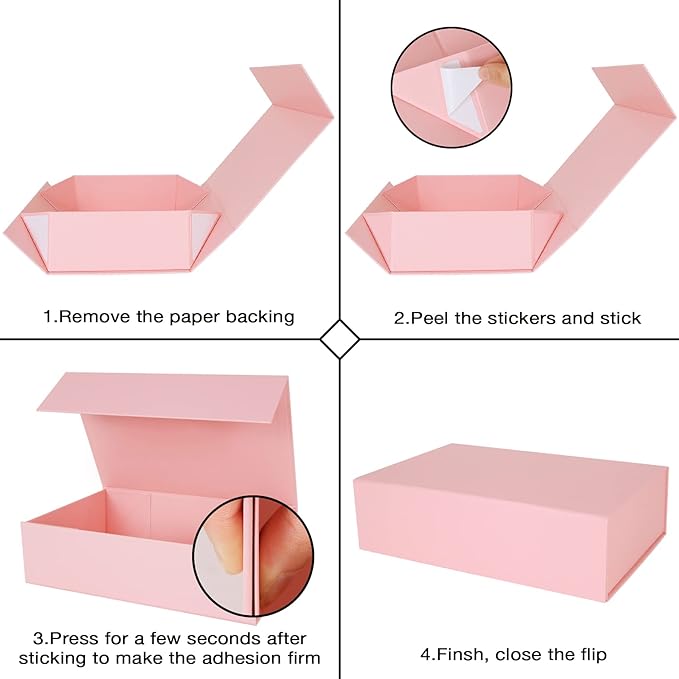 1.Remove the paper backing

2.Peel the stickers and stick

3.Press for a few seconds after sticking to make the adhesion firm

4.Finsh, close the flip