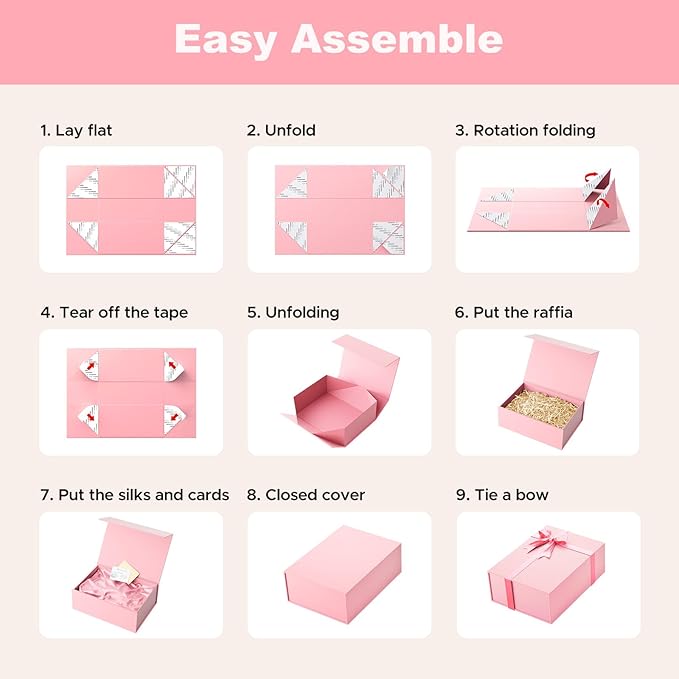 Easy Assemble

1. Lay flat

2. Unfold

3. Rotation folding

4. Tear off the tape

5. Unfolding

6. Put the raffia

7. Put the silks and cards

8. Closed cover

9. Tie a bow