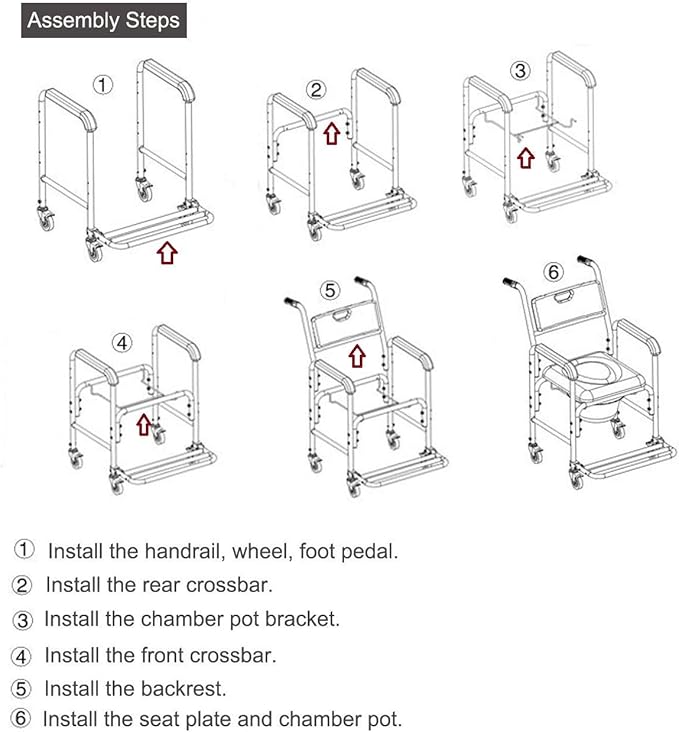 Assembly Steps

①

②

③

④

⑤

⑥

① Install the handrail, wheel, foot pedal.

② Install the rear crossbar.

③ Install the chamber pot bracket.

④ Install the front crossbar.

⑤ Install the backrest.

⑥ Install the seat plate and chamber pot.