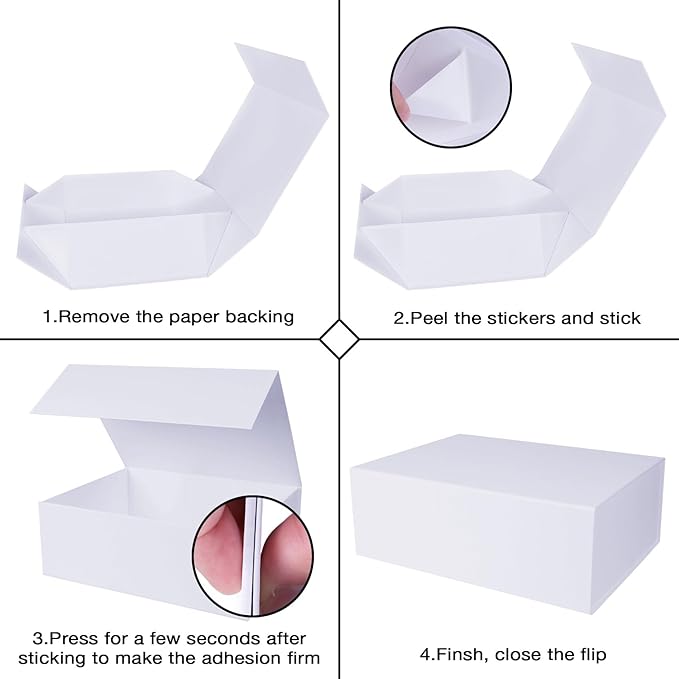 1.Remove the paper backing

2.Peel the stickers and stick

3.Press for a few seconds after sticking to make the adhesion firm

4.Finsh, close the flip