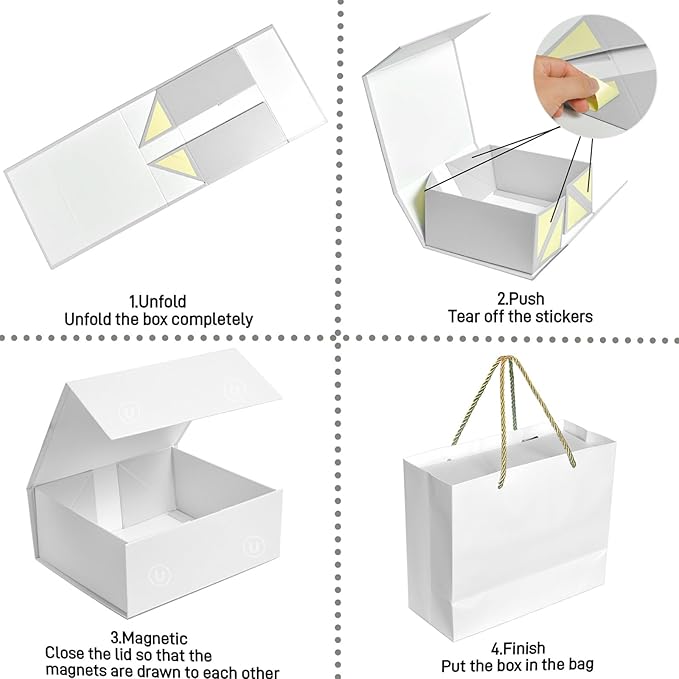 1.Unfold
Unfold the box completely

2.Push
Tear off the stickers

3.Magnetic
Close the lid so that the magnets are drawn to each other

4.Finish
Put the box in the bag